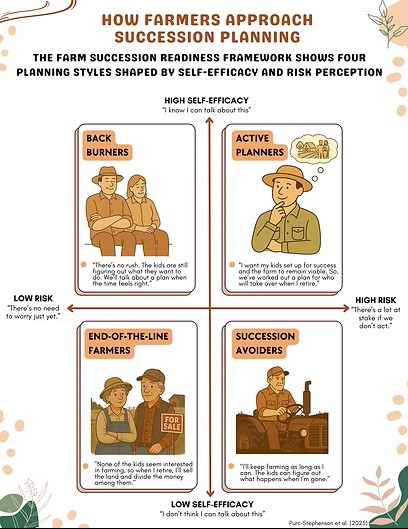 HOW FARMERS APPROACH SUCCESSION PLANNING

THE FARM SUCCESSION READINESS FRAMEWORK SHOWS FOUR PLANNING STYLES SHAPED BY SELF-EFFICACY AND RISK PERCEPTION

HIGH SELF-EFFICACY
"I know I can talk about this"

BACK BURNERS

"There's no rush. The kids are still figuring out what they want to do. We'll talk about a plan when the time feels right."

ACTIVE PLANNERS

"I want my kids set up for success and the farm to remain viable. So, we've worked out a plan for who will take over when I retire."

LOW RISK
"There's no need to worry just yet."

HIGH RISK
"There's a lot at stake if we don't act."

END-OF-THE-LINE FARMERS

FOR SALE

"None of the kids seem interested in farming, so when I retire, I'll sell the land and divide the money among them."

SUCCESSION AVOIDERS

"I'll keep farming as long as I can. The kids can figure out what happens when I'm gone."

LOW SELF-EFFICACY
"I don't think I can talk about this"

Purc-Stephenson et al. (2025)